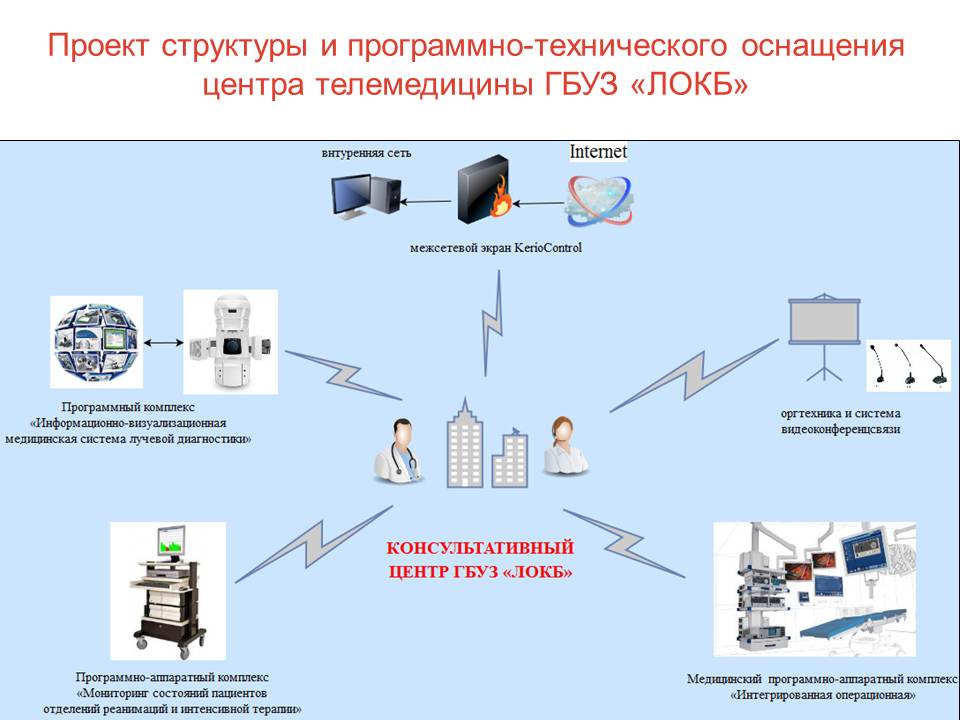 Проект структуры и программно-технического оснащения центра телемедицины ГБУЗ «ЛОКБ»

внтуренняя сеть

Internet

межсетевой экран KerioControl

Программный комплекс «Информационно-визуализационная медицинская система лучевой диагностики»

оргтехника и система видеоконференцсвязи

КОНСУЛЬТАТИВНЫЙ ЦЕНТР ГБУЗ «ЛОКБ»

Программно-аппаратный комплекс «Мониторинг состояний пациентов отделений реанимаций и интенсивной терапии»

Медицинский программно-аппаратный комплекс «Интегрированная операционная»